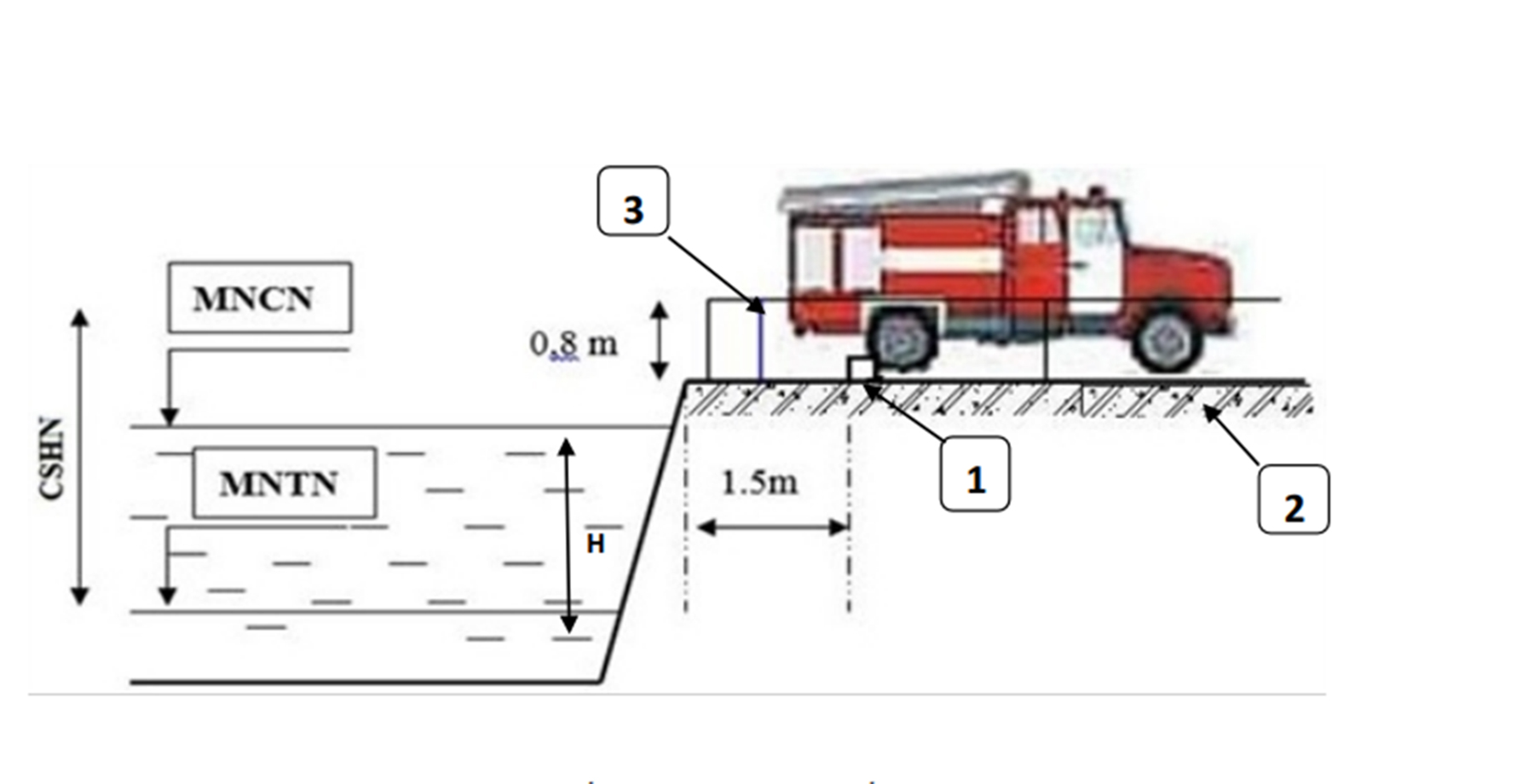 3

MNCN

0,8 m

CSHN

MNTN

H

1.5m

1

2